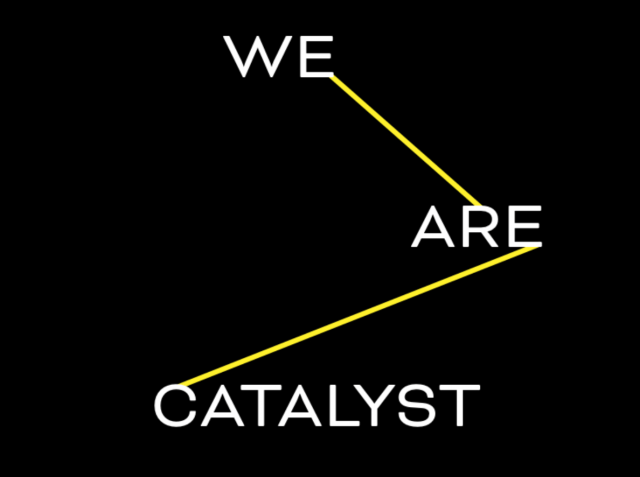 WE

ARE

CATALYST